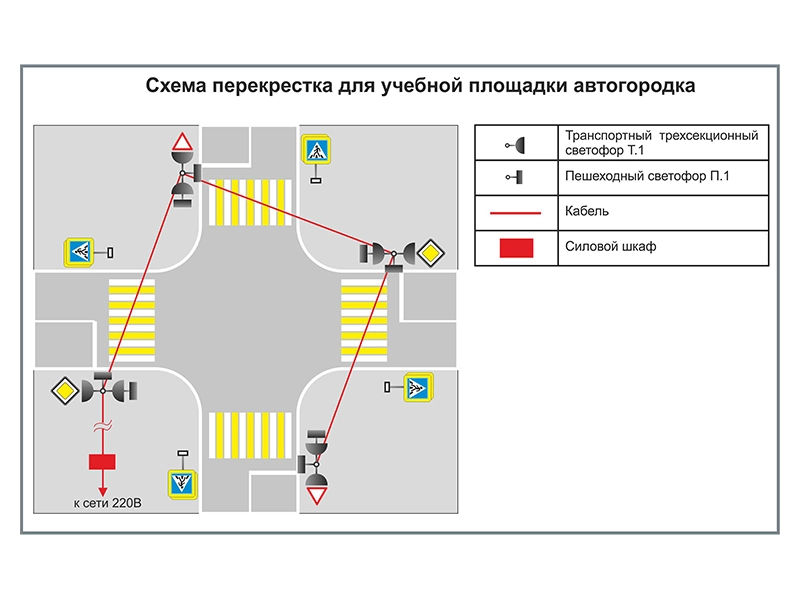 Схема перекрестка для учебной площадки автогородка

| | |
|---|---|
| | Транспортный трехсекционный светофор Т.1 |
| | Пешеходный светофор П.1 |
| | Кабель |
| | Силовой шкаф |

к сети 220В